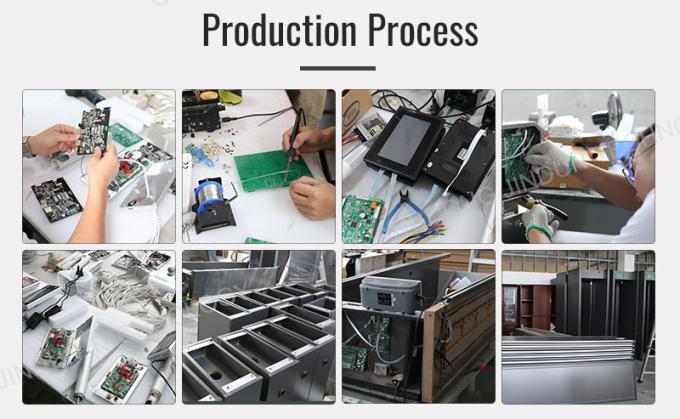 Production Process